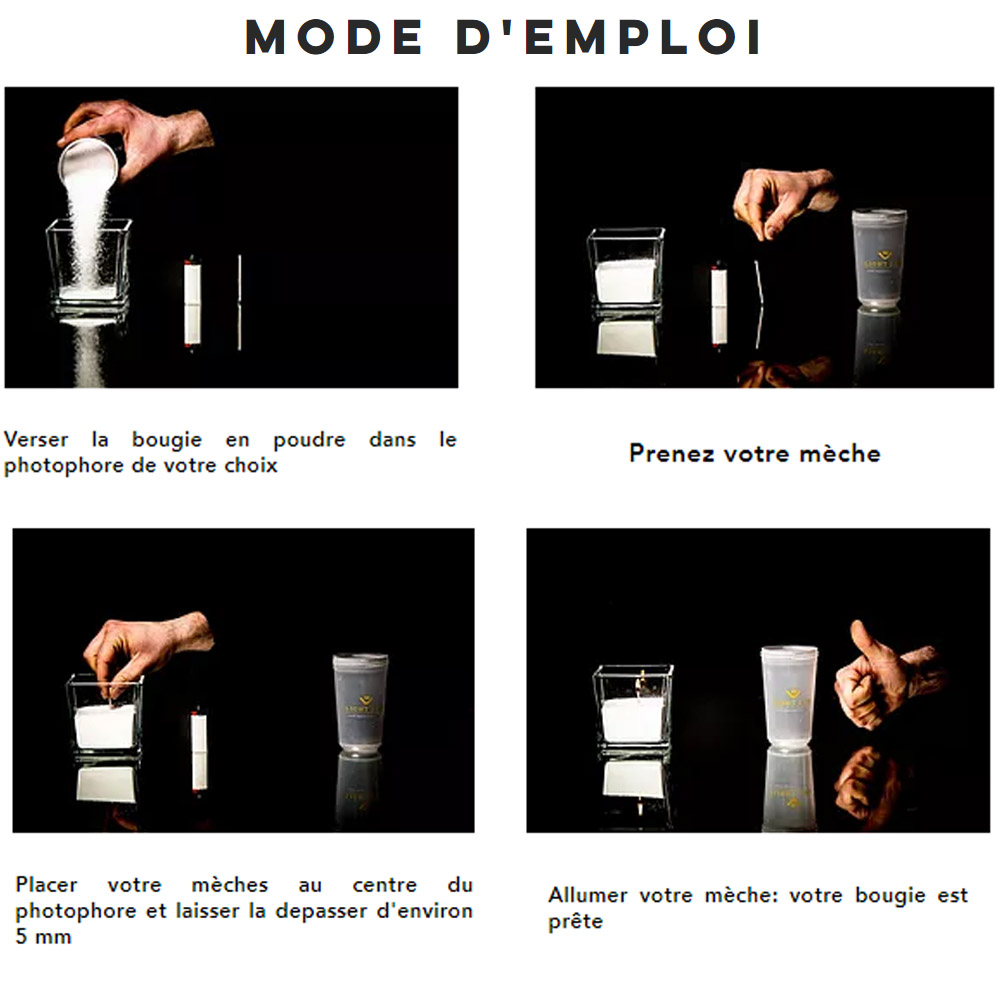 MODE D'EMPLOI

Verser la bougie en poudre dans le photophore de votre choix

Prenez votre mèche

Placer votre mèches au centre du photophore et laisser la depasser d'environ 5 mm

Allumer votre mèche: votre bougie est prête